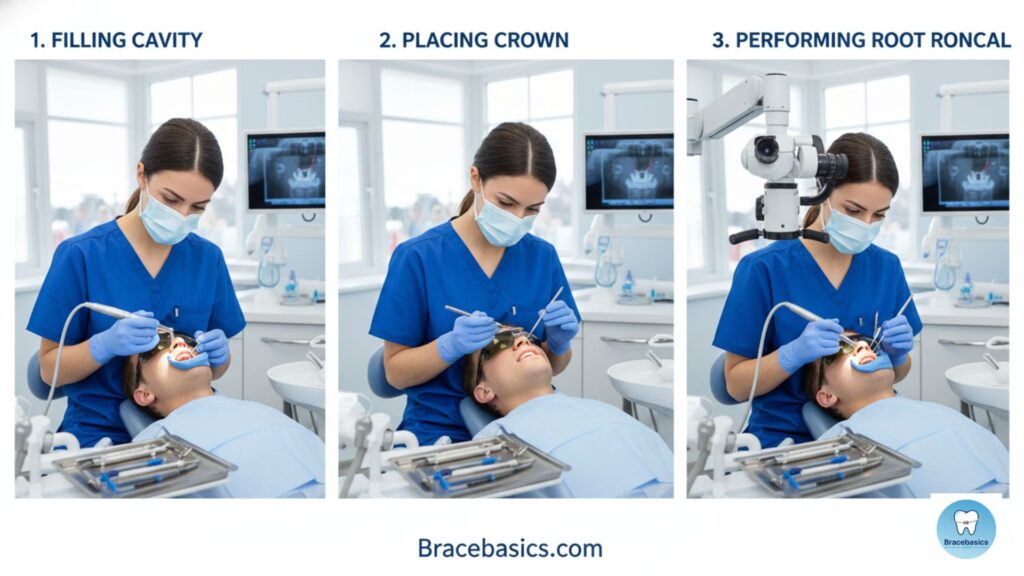 1. FILLING CAVITY

2. PLACING CROWN

3. PERFORMING ROOT RONCAL

Bracebasics.com

Bracebasics