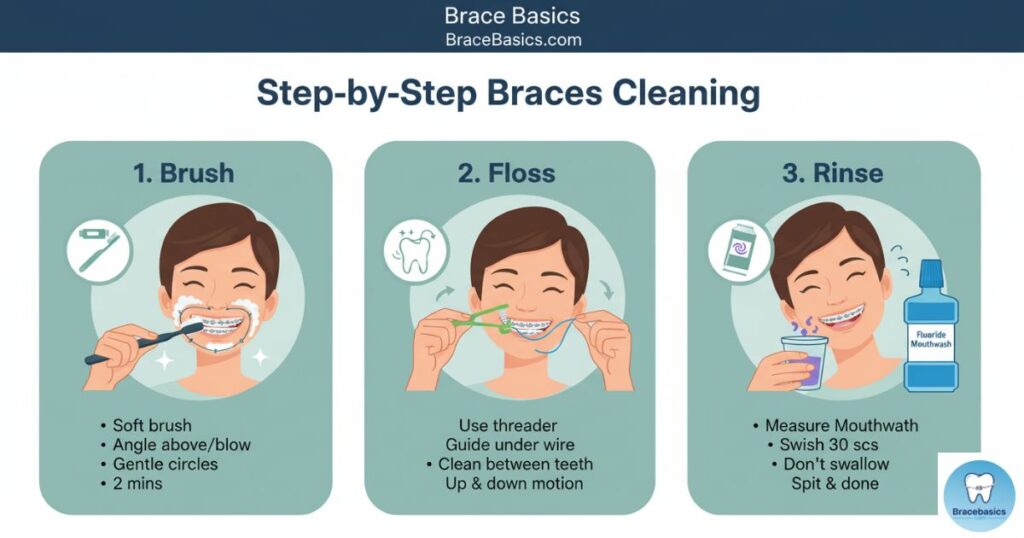 Brace Basics
BraceBasics.com

Step-by-Step Braces Cleaning

1. Brush

• Soft brush
• Angle above/blow
• Gentle circles
• 2 mins

2. Floss

Use threader
Guide under wire
• Clean between teeth
Up & down motion

3. Rinse

Fluoride Mouthwash

• Measure Mouthwath
• Swish 30 scs
• Don't swallow
Spit & done

Bracebasics